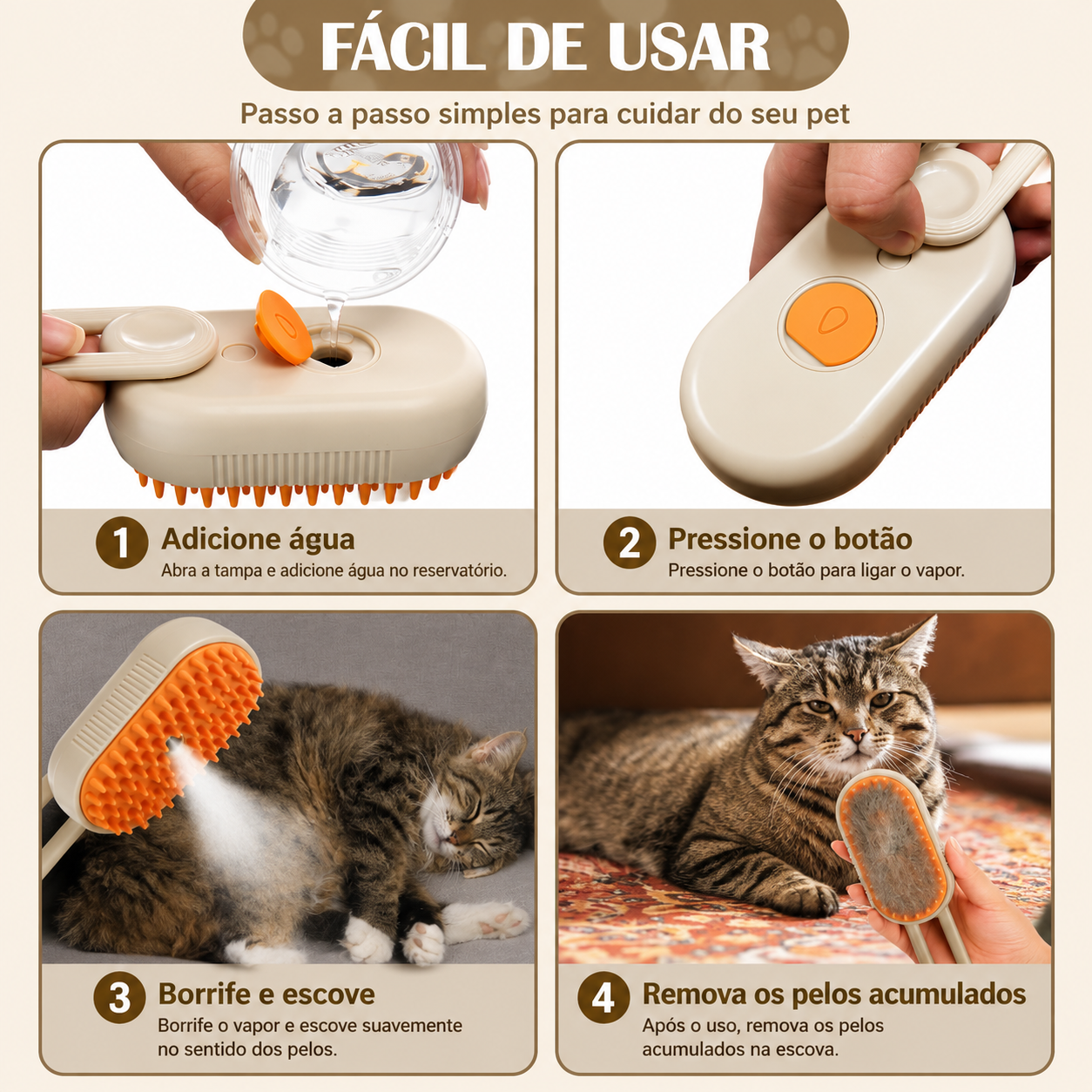 FÁCIL DE USAR

Passo a passo simples para cuidar do seu pet

1 Adicione água
Abra a tampa e adicione água no reservatório.

2 Pressione o botão
Pressione o botão para ligar o vapor.

3 Borrife e escove
Borrife o vapor e escove suavemente no sentido dos pelos.

4 Remova os pelos acumulados
Após o uso, remova os pelos acumulados na escova.